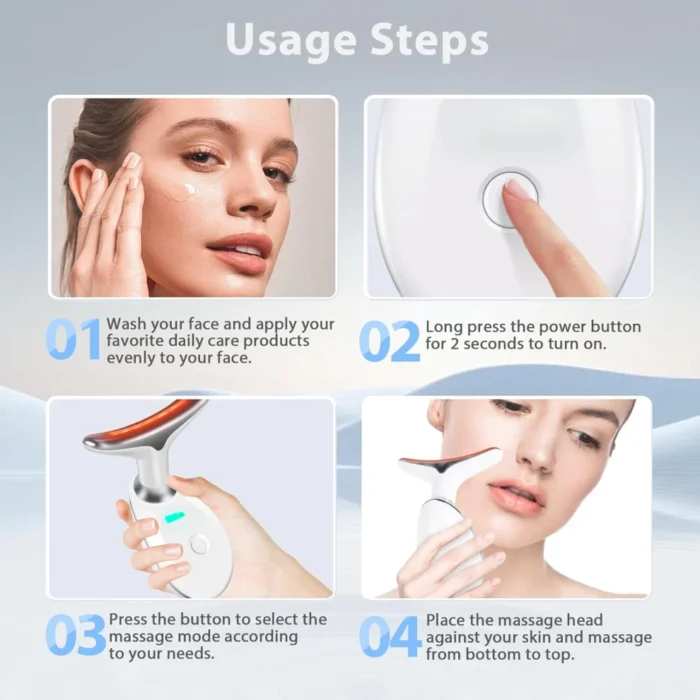 Usage Steps

01 Wash your face and apply your favorite daily care products evenly to your face.

02 Long press the power button for 2 seconds to turn on.

03 Press the button to select the massage mode according to your needs.

04 Place the massage head against your skin and massage from bottom to top.