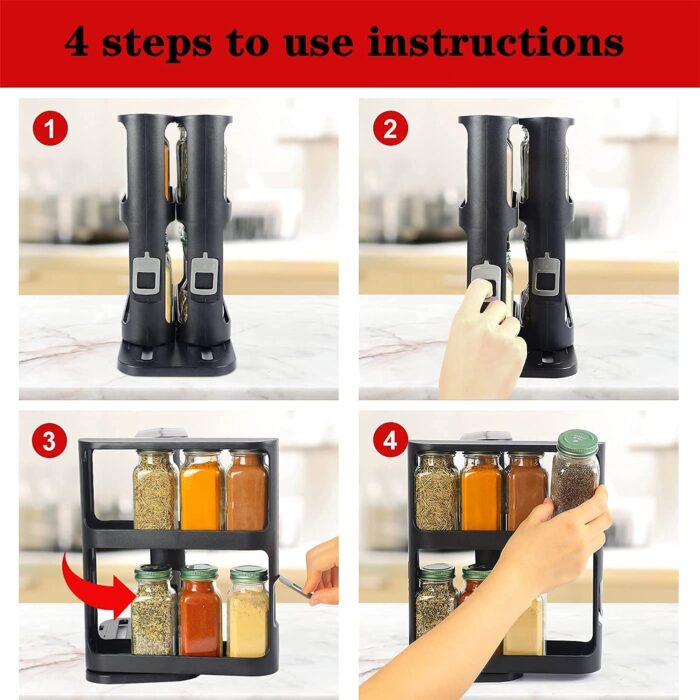 4 steps to use instructions

1

2

3

4